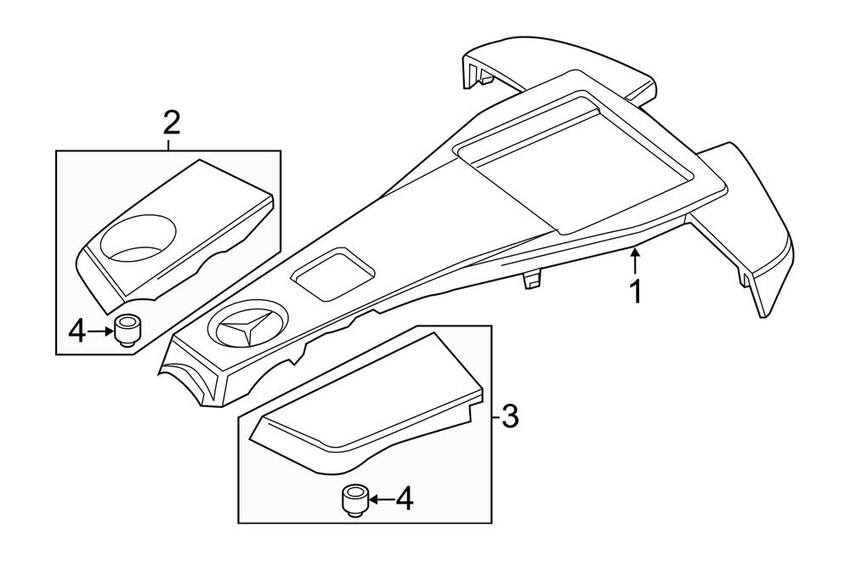 2
4
1
3
4